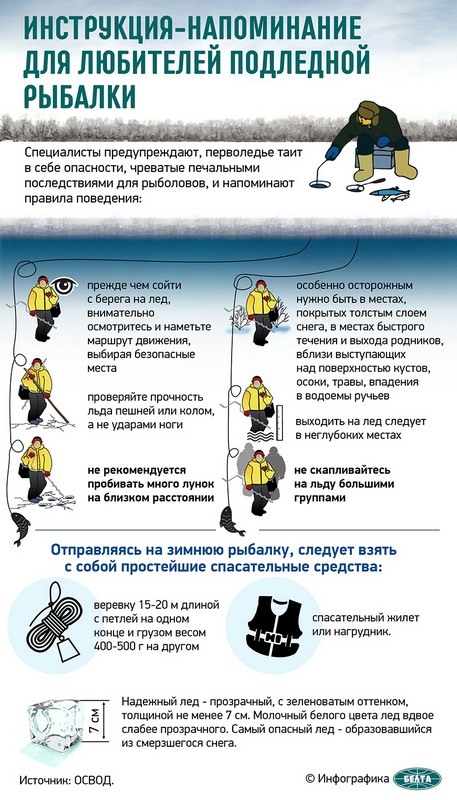 ИНСТРУКЦИЯ-НАПОМИНАНИЕ ДЛЯ ЛЮБИТЕЛЕЙ ПОДЛЕДНОЙ РЫБАЛКИ

Специалисты предупреждают, перволедье таит в себе опасности, чреватые печальными последствиями для рыболовов, и напоминают правила поведения:

прежде чем сойти с берега на лед, внимательно осмотритесь и наметьте маршрут движения, выбирая безопасные места

проверяйте прочность льда пешней или колом, а не ударами ноги

не рекомендуется пробивать много лунок на близком расстоянии

особенно осторожным нужно быть в местах, покрытых толстым слоем снега, в местах быстрого течения и выхода родников, вблизи выступающих над поверхностью кустов, осоки, травы, впадения в водоемы ручьев

выходить на лед следует в неглубоких местах

не скапливайтесь на льду большими группами

Отправляясь на зимнюю рыбалку, следует взять с собой простейшие спасательные средства:

веревку 15-20 м длиной с петлей на одном конце и грузом весом 400-500 г на другом

спасательный жилет или нагрудник.

7 см

Надежный лед - прозрачный, с зеленоватым оттенком, толщиной не менее 7 см. Молочный белого цвета лед вдвое слабее прозрачного. Самый опасный лед - образовавшийся из смерзшегося снега.

Источник: ОСВОД.

© Инфографика БЕЛТА